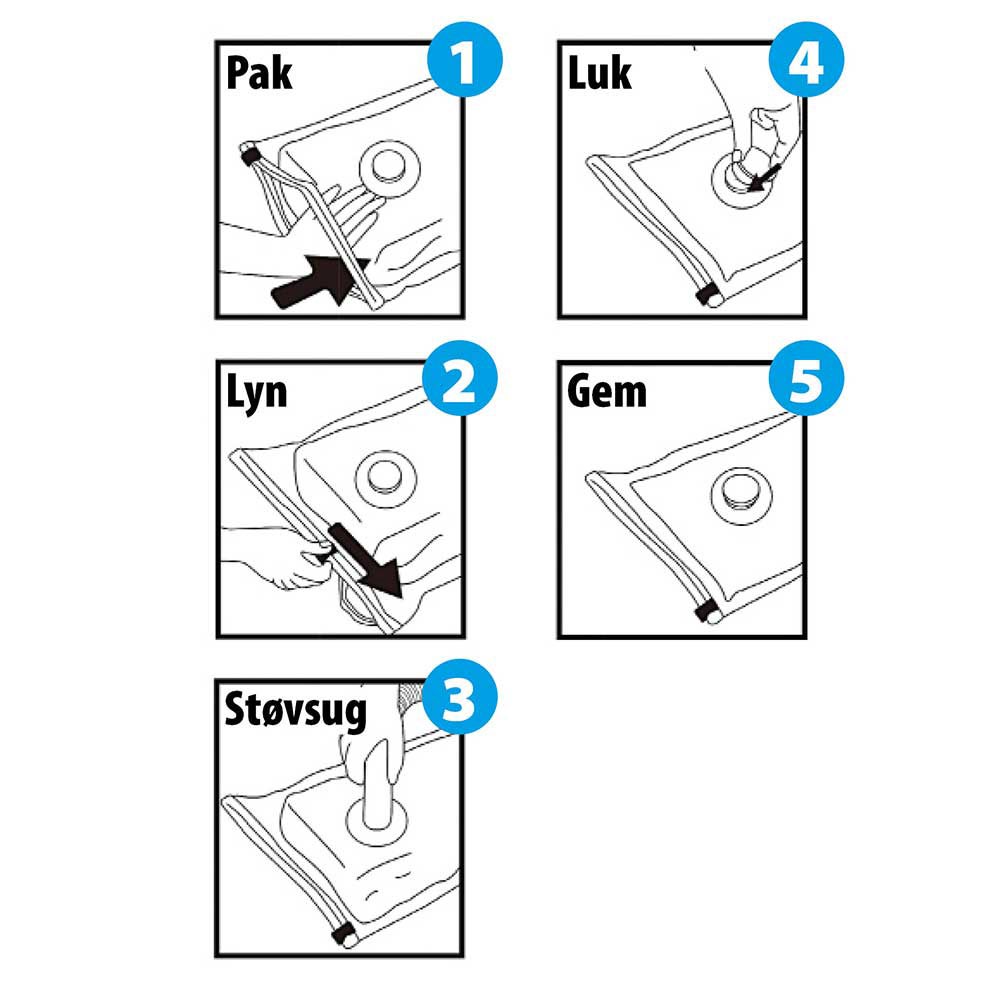 Pak 1

Lyn 2

Støvsug 3

Luk 4

Gem 5